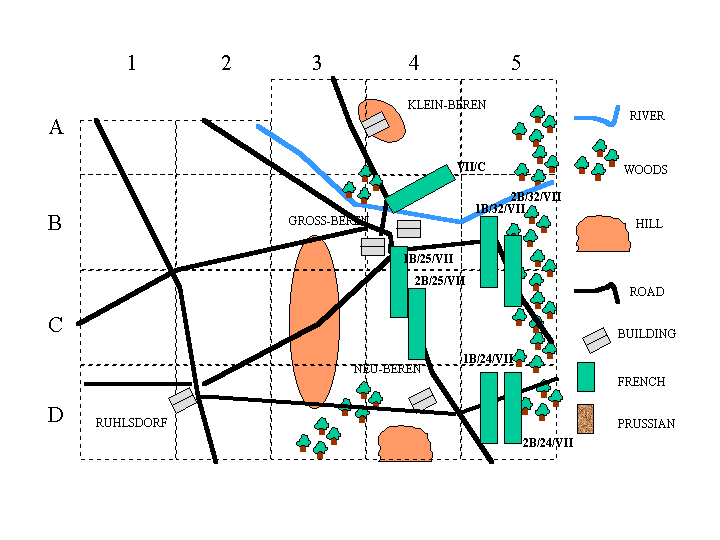 1 2 3 4 5

A

B

C

D

KLEIN-BEREN

VII/C

2B/32/VII

1B/32/VII

GROSS-BEREN

1B/25/VII

2B/25/VII

NEU-BEREN

1B/24/VII

2B/24/VII

RUHLSDORF

RIVER

WOODS

HILL

ROAD

BUILDING

FRENCH

PRUSSIAN